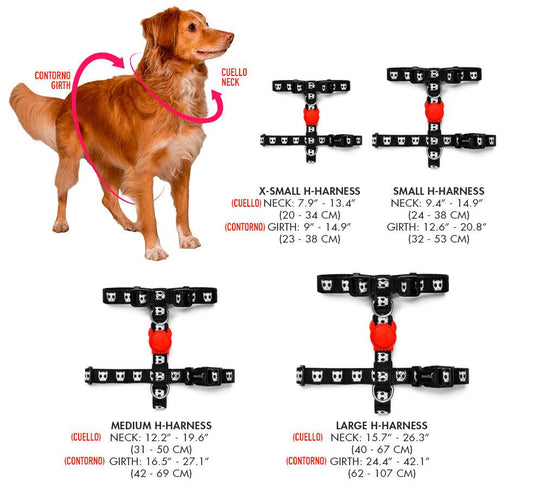 CONTORNO
GIRTH

CUELLO
NECK

X-SMALL H-HARNESS
(CUELLO) NECK: 7.9" - 13.4"
(20 - 34 CM)
(CONTORNO) GIRTH: 9" - 14.9"
(23 - 38 CM)

SMALL H-HARNESS
NECK: 9.4" - 14.9"
(24 - 38 CM)
GIRTH: 12.6" - 20.8"
(32 - 53 CM)

MEDIUM H-HARNESS
(CUELLO) NECK: 12.2" - 19.6"
(31 - 50 CM)
(CONTORNO) GIRTH: 16.5" - 27.1"
(42 - 69 CM)

LARGE H-HARNESS
(CUELLO) NECK: 15.7" - 26.3"
(40 - 67 CM)
(CONTORNO) GIRTH: 24.4" - 42.1"
(62 - 107 CM)